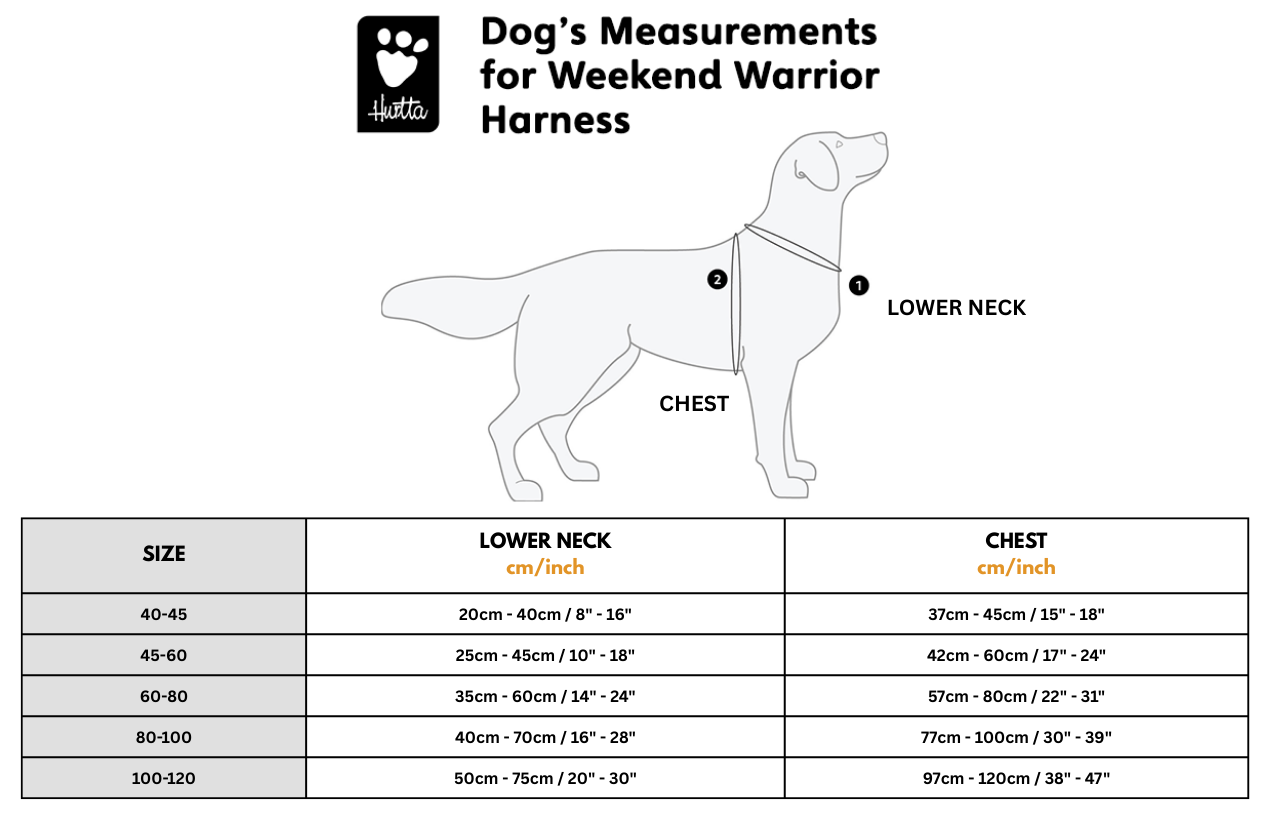 Hurtta

Dog's Measurements for Weekend Warrior Harness

2

1

LOWER NECK

CHEST

| SIZE | LOWER NECK cm/inch | CHEST cm/inch |
|---|---|---|
| 40-45 | 20cm - 40cm / 8" - 16" | 37cm - 45cm / 15" - 18" |
| 45-60 | 25cm - 45cm / 10" - 18" | 42cm - 60cm / 17" - 24" |
| 60-80 | 35cm - 60cm / 14" - 24" | 57cm - 80cm / 22" - 31" |
| 80-100 | 40cm - 70cm / 16" - 28" | 77cm - 100cm / 30" - 39" |
| 100-120 | 50cm - 75cm / 20" - 30" | 97cm - 120cm / 38" - 47" |