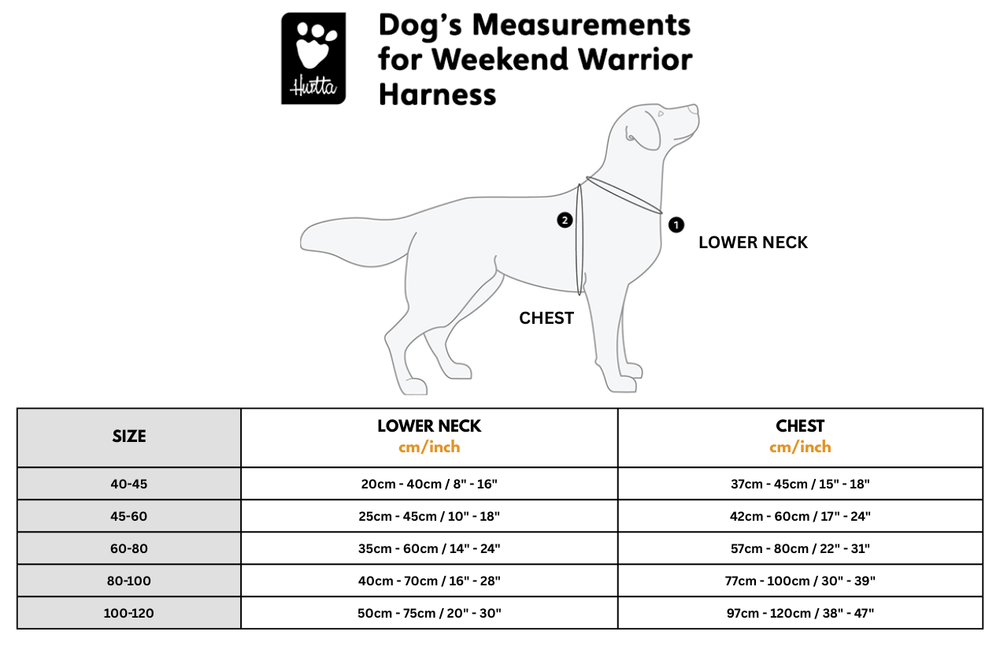 Hurtta

Dog's Measurements for Weekend Warrior Harness

2

1

LOWER NECK

CHEST

| SIZE | LOWER NECK cm/inch | CHEST cm/inch |
|---|---|---|
| 40-45 | 20cm - 40cm / 8" - 16" | 37cm - 45cm / 15" - 18" |
| 45-60 | 25cm - 45cm / 10" - 18" | 42cm - 60cm / 17" - 24" |
| 60-80 | 35cm - 60cm / 14" - 24" | 57cm - 80cm / 22" - 31" |
| 80-100 | 40cm - 70cm / 16" - 28" | 77cm - 100cm / 30" - 39" |
| 100-120 | 50cm - 75cm / 20" - 30" | 97cm - 120cm / 38" - 47" |